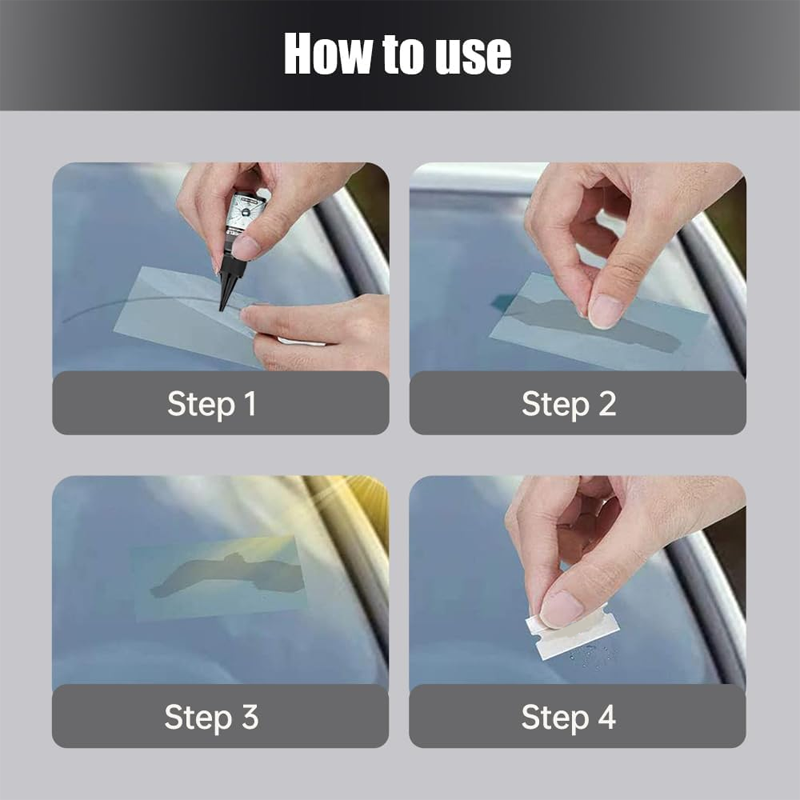 How to use

Step 1

Step 2

Step 3

Step 4