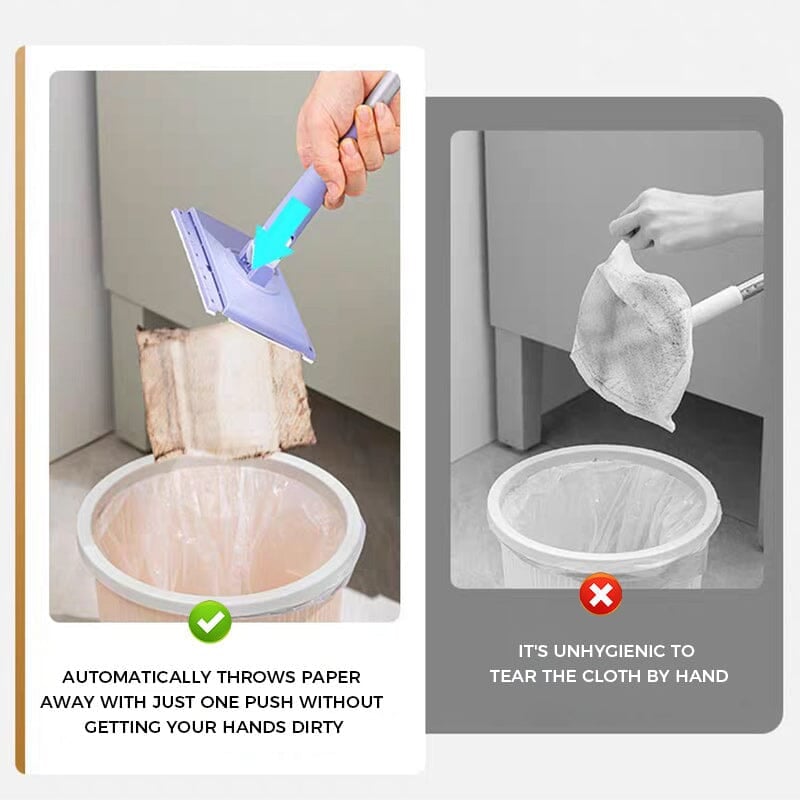 AUTOMATICALLY THROWS PAPER AWAY WITH JUST ONE PUSH WITHOUT GETTING YOUR HANDS DIRTY

IT'S UNHYGIENIC TO TEAR THE CLOTH BY HAND