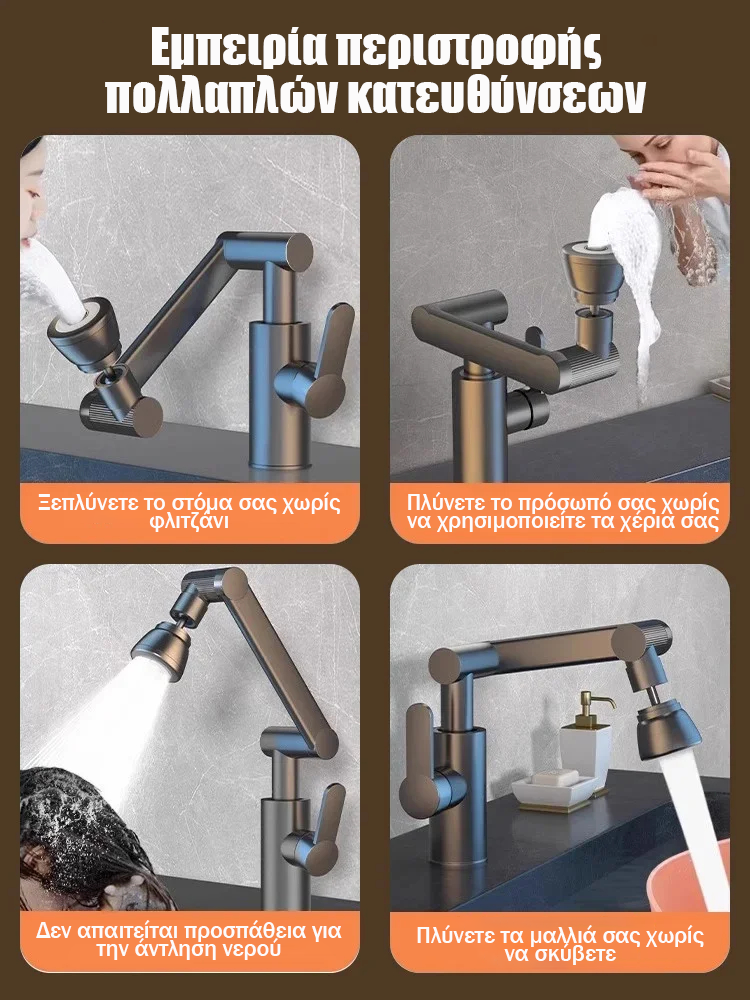 Εμπειρία περιστροφής πολλαπλών κατευθύνσεων

Ξεπλύνετε το στόμα σας χωρίς φλιτζάνι

Πλύνετε το πρόσωπό σας χωρίς να χρησιμοποιείτε τα χέρια σας

Δεν απαιτείται προσπάθεια για την άντληση νερού

Πλύνετε τα μαλλιά σας χωρίς να σκύβετε