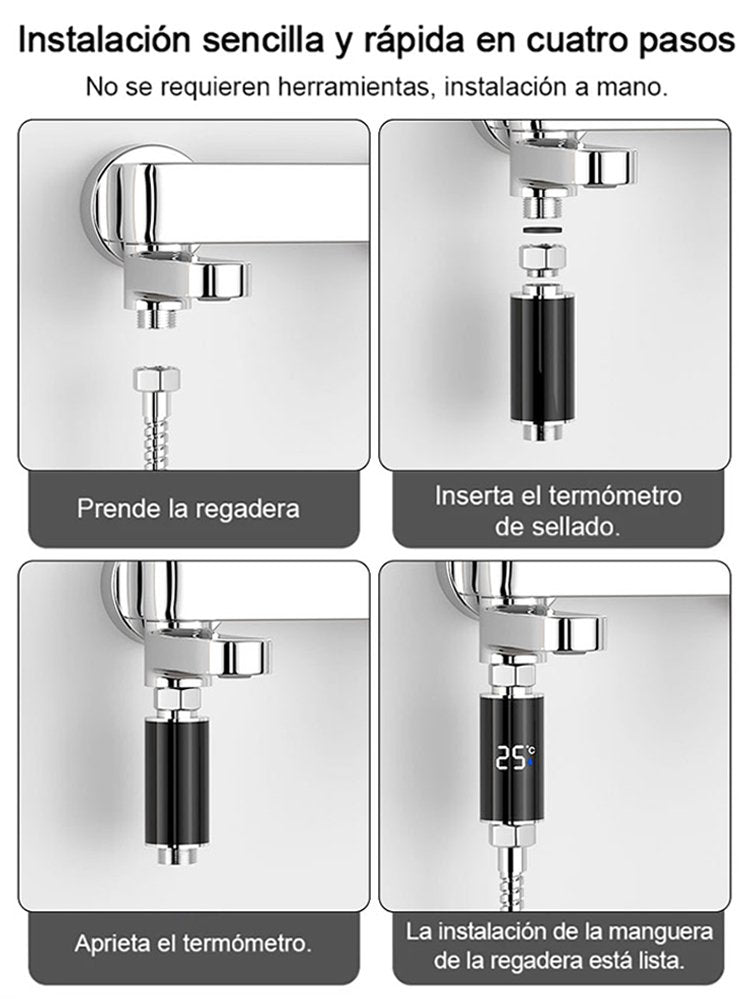 Instalación sencilla y rápida en cuatro pasos
No se requieren herramientas, instalación a mano.

Prende la regadera

Inserta el termómetro de sellado.

25°C

Aprieta el termómetro.

La instalación de la manguera de la regadera está lista.